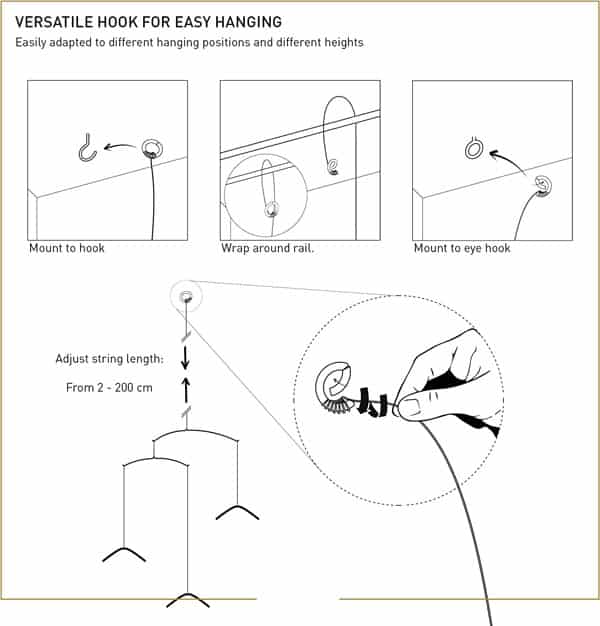 VERSATILE HOOK FOR EASY HANGING

Easily adapted to different hanging positions and different heights

Mount to hook

Wrap around rail.

Mount to eye hook

Adjust string length:

From 2 - 200 cm